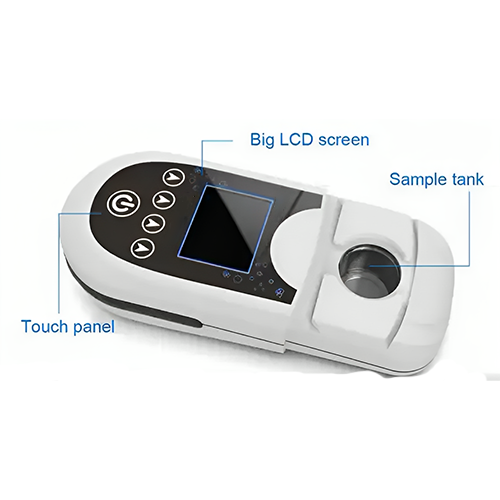 Big LCD screen

Sample tank

Touch panel