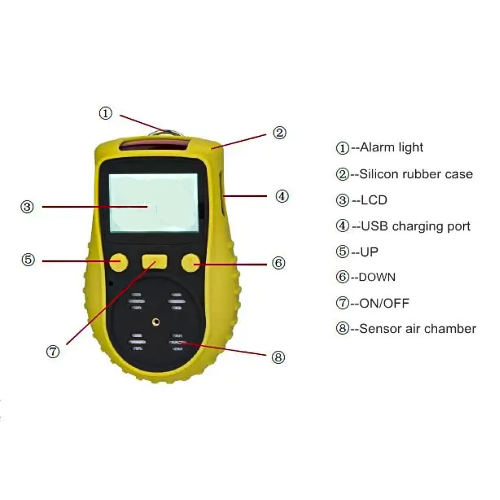 ①
②
③
④
⑤
⑥
⑦
⑧

①--Alarm light
②--Silicon rubber case
③--LCD
④--USB charging port
⑤--UP
⑥--DOWN
⑦--ON/OFF
⑧--Sensor air chamber